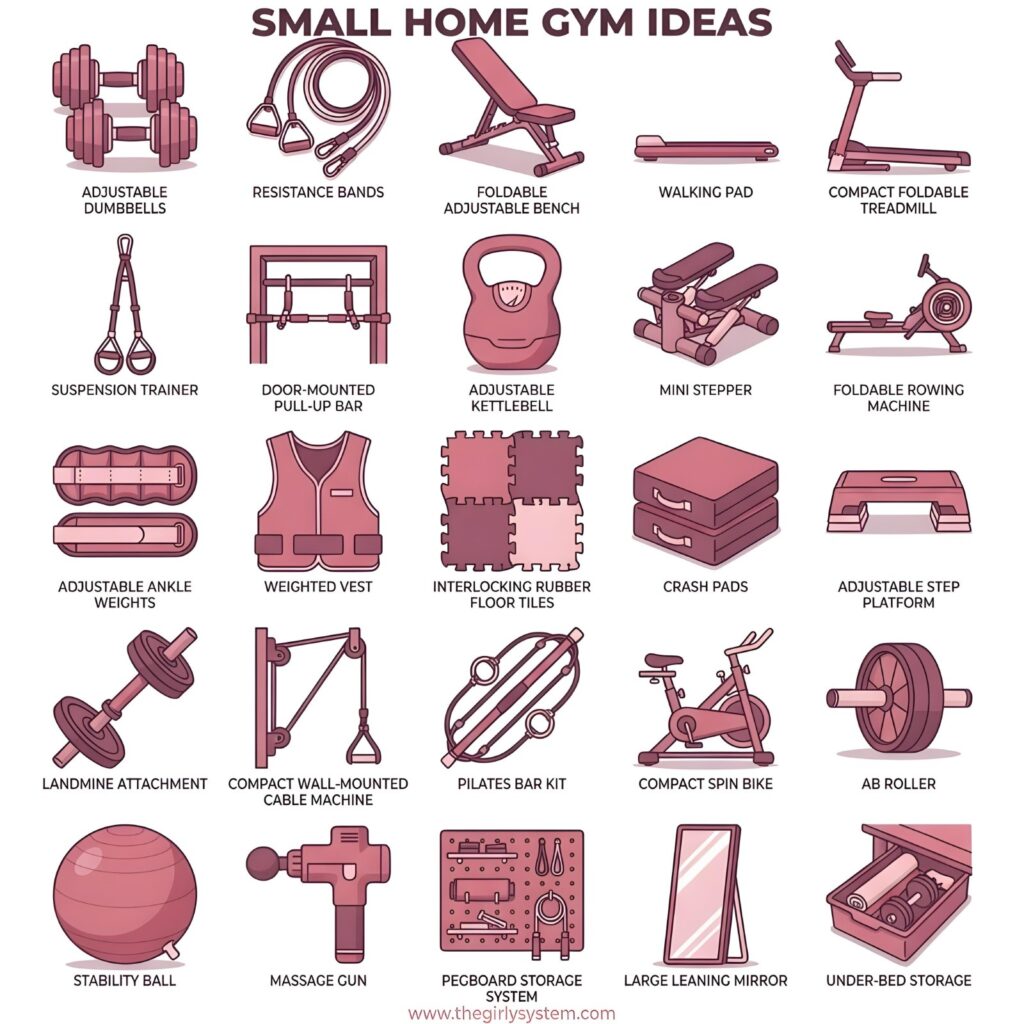 SMALL HOME GYM IDEAS

ADJUSTABLE DUMBBELLS

RESISTANCE BANDS

FOLDABLE ADJUSTABLE BENCH

WALKING PAD

COMPACT FOLDABLE TREADMILL

SUSPENSION TRAINER

DOOR-MOUNTED PULL-UP BAR

ADJUSTABLE KETTLEBELL

MINI STEPPER

FOLDABLE ROWING MACHINE

ADJUSTABLE ANKLE WEIGHTS

WEIGHTED VEST

INTERLOCKING RUBBER FLOOR TILES

CRASH PADS

ADJUSTABLE STEP PLATFORM

LANDMINE ATTACHMENT

COMPACT WALL-MOUNTED CABLE MACHINE

PILATES BAR KIT

COMPACT SPIN BIKE

AB ROLLER

STABILITY BALL

MASSAGE GUN

PEGBOARD STORAGE SYSTEM

LARGE LEANING MIRROR

UNDER-BED STORAGE

www.thegirlysystem.com